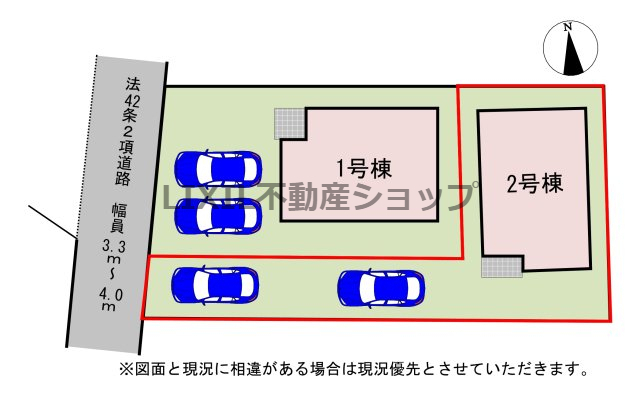 N

法42条2項道路

幅員3.3m~4.0m

1号棟

2号棟

LIXIL不動産ショップ

※図面と現況に相違がある場合は現況優先とさせていただきます。